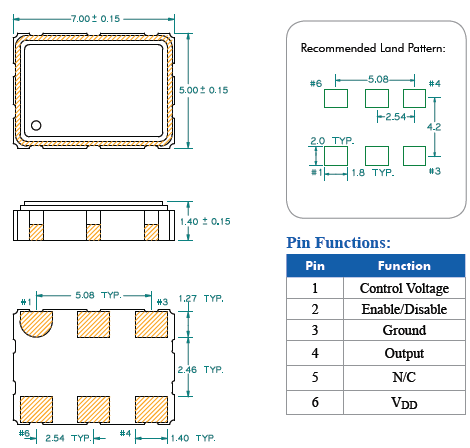 7.00 ± 0.15

5.00 ± 0.15

1.40 ± 0.15

#1 5.08 TYP. #3 1.27 TYP.

2.46 TYP.

#6 2.54 TYP. #4 1.40 TYP.

Recommended Land Pattern:

#6 5.08 #4

2.54

4.2

2.0 TYP.

#1 1.8 TYP. #3

Pin Functions:

| Pin | Function |
|---|---|
| 1 | Control Voltage |
| 2 | Enable/Disable |
| 3 | Ground |
| 4 | Output |
| 5 | N/C |
| 6 | $V_{DD}$ |