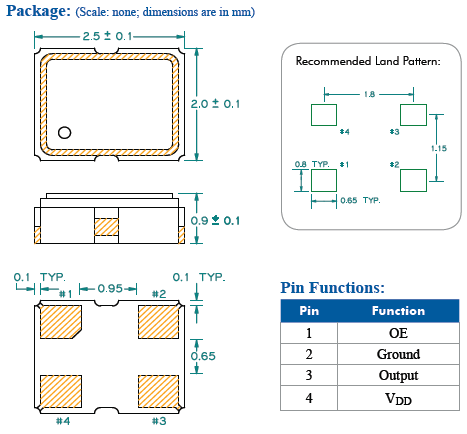 Package: (Scale: none; dimensions are in mm)

2.5 ± 0.1

2.0 ± 0.1

0.9 ± 0.1

0.1 TYP. #1 0.95 #2 0.1 TYP.

0.65

#4 #3

Recommended Land Pattern:

1.8

#4 #3

1.15

0.8 TYP. #1 #2

0.65 TYP.

Pin Functions:

| Pin | Function |
|---|---|
| 1 | OE |
| 2 | Ground |
| 3 | Output |
| 4 | $V_{DD}$ |