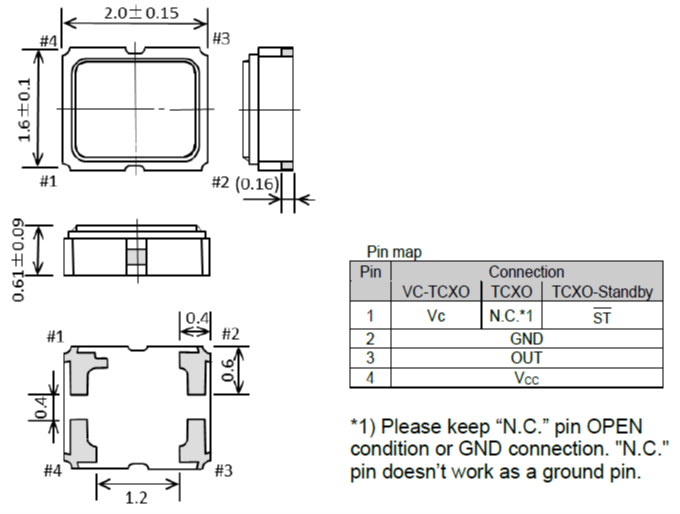 2.0±0.15

#4

#3

1.6±0.1

#1

#2 (0.16)

0.61±0.09

0.4

#1

#2

0.6

0.4

#4

#3

1.2

Pin map

| Pin | Connection | | |
|---|---|---|---|
| | VC-TCXO | TCXO | TCXO-Standby |
| 1 | Vc | N.C.*1 | $\overline{ST}$ |
| 2 | GND | | |
| 3 | OUT | | |
| 4 | $V_{CC}$ | | |

*1) Please keep “N.C.” pin OPEN condition or GND connection. "N.C." pin doesn’t work as a ground pin.